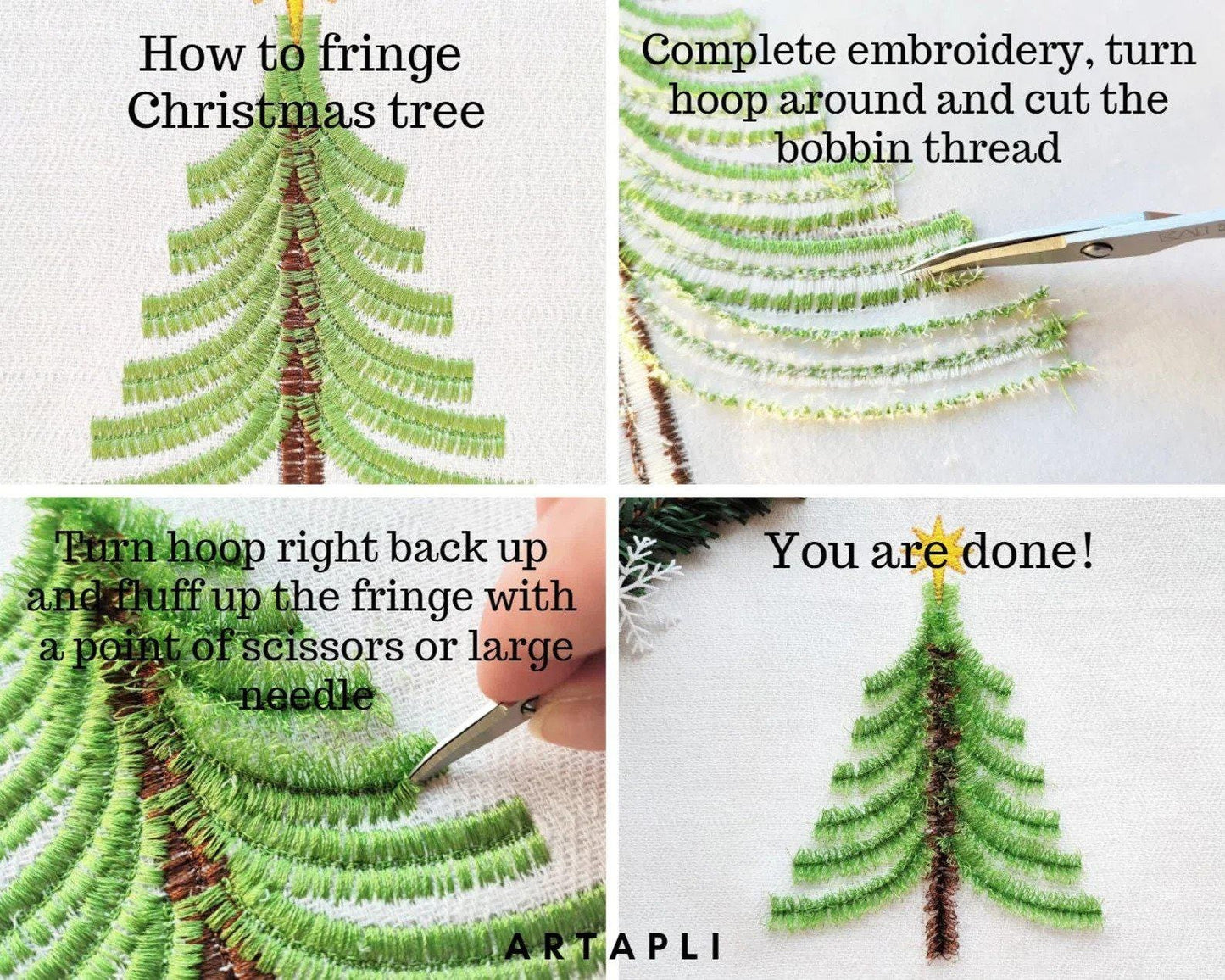 How to fringe Christmas tree

Complete embroidery, turn hoop around and cut the bobbin thread

Turn hoop right back up and fluff up the fringe with a point of scissors or large needle

You are done!

ARTAPLI