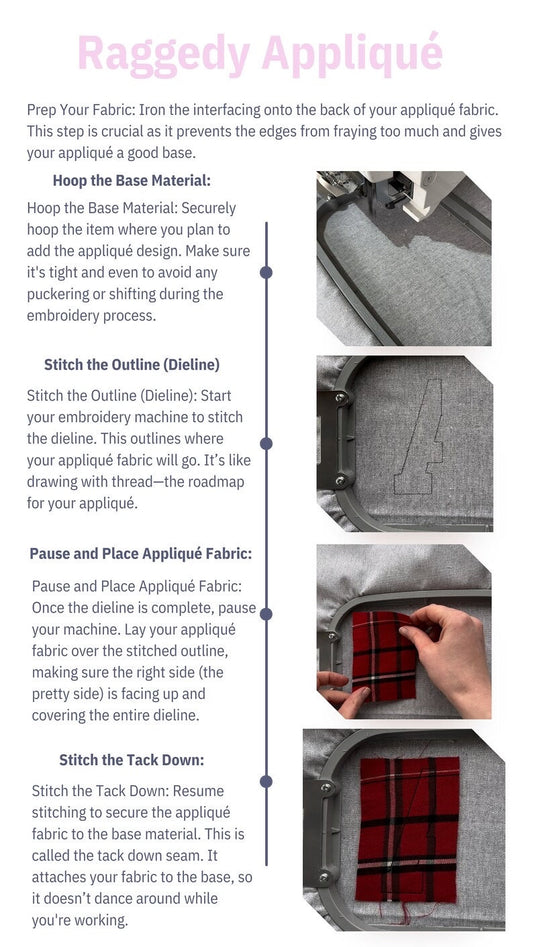 Raggedy Appliqué

Prep Your Fabric: Iron the interfacing onto the back of your appliqué fabric. This step is crucial as it prevents the edges from fraying too much and gives your appliqué a good base.

Hoop the Base Material:

Hoop the Base Material: Securely hoop the item where you plan to add the appliqué design. Make sure it's tight and even to avoid any puckering or shifting during the embroidery process.

Stitch the Outline (Dieline)

Stitch the Outline (Dieline): Start your embroidery machine to stitch the dieline. This outlines where your appliqué fabric will go. It's like drawing with thread—the roadmap for your appliqué.

Pause and Place Appliqué Fabric:

Pause and Place Appliqué Fabric: Once the dieline is complete, pause your machine. Lay your appliqué fabric over the stitched outline, making sure the right side (the pretty side) is facing up and covering the entire dieline.

Stitch the Tack Down:

Stitch the Tack Down: Resume stitching to secure the appliqué fabric to the base material. This is called the tack down seam. It attaches your fabric to the base, so it doesn't dance around while you're working.