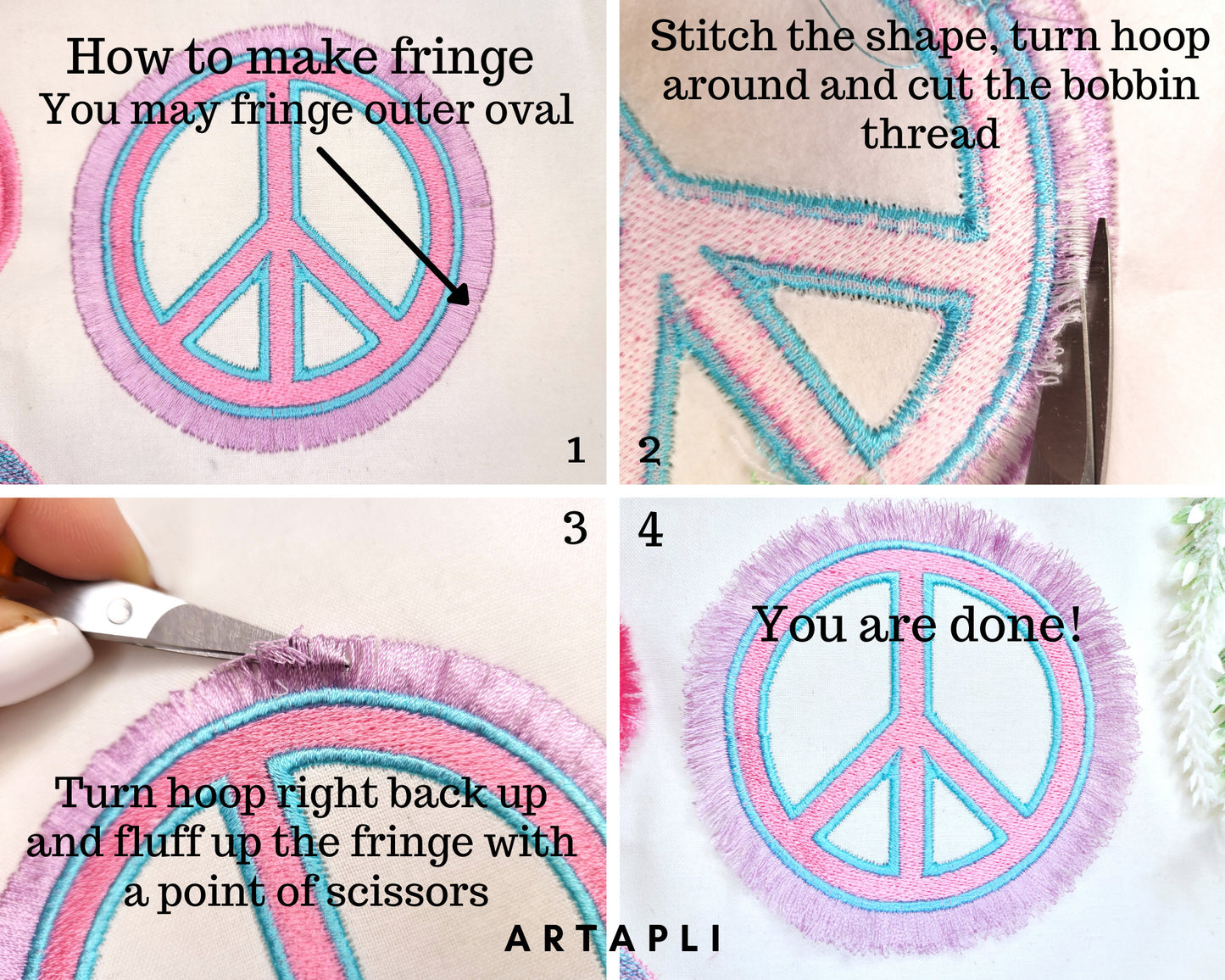 How to make fringe
You may fringe outer oval

1

Stitch the shape, turn hoop around and cut the bobbin thread

2

3

Turn hoop right back up and fluff up the fringe with a point of scissors

4

You are done!

ARTAPLI