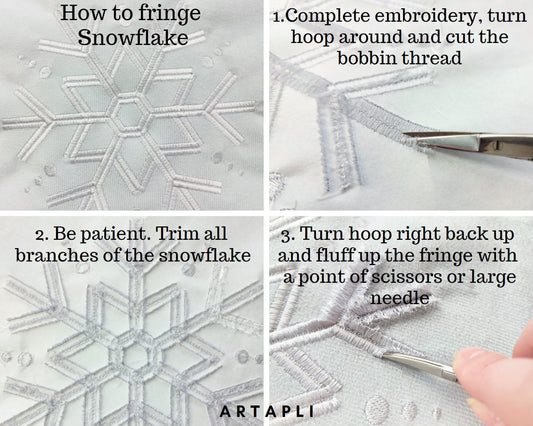 How to fringe Snowflake

1.Complete embroidery, turn hoop around and cut the bobbin thread

2. Be patient. Trim all branches of the snowflake

3. Turn hoop right back up and fluff up the fringe with a point of scissors or large needle

ARTAPLI