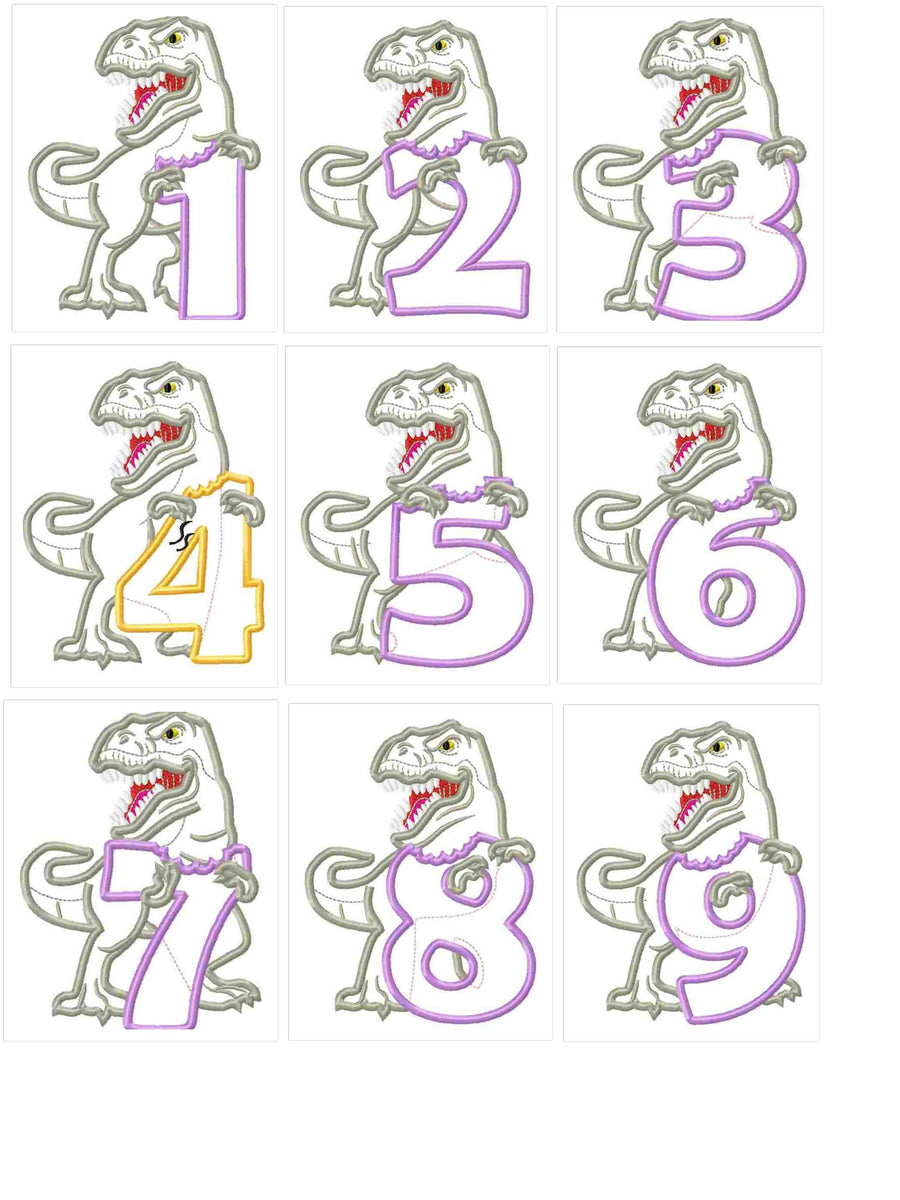 1

2

3

4

5

6

7

8

9