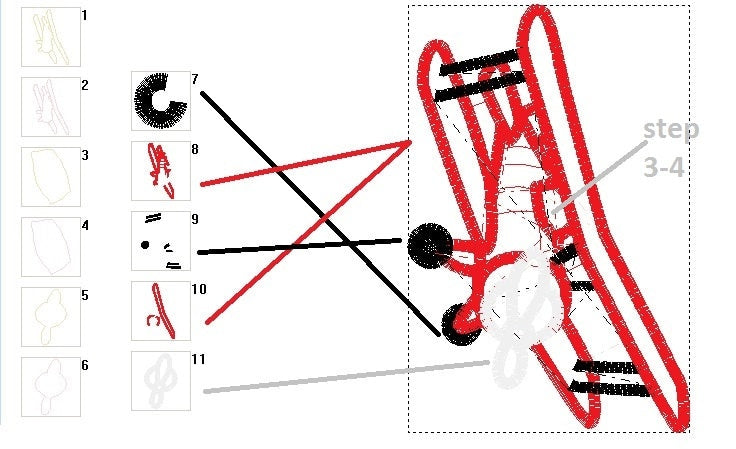 1
2
3
4
5
6
7
8
9
10
11

step
3-4