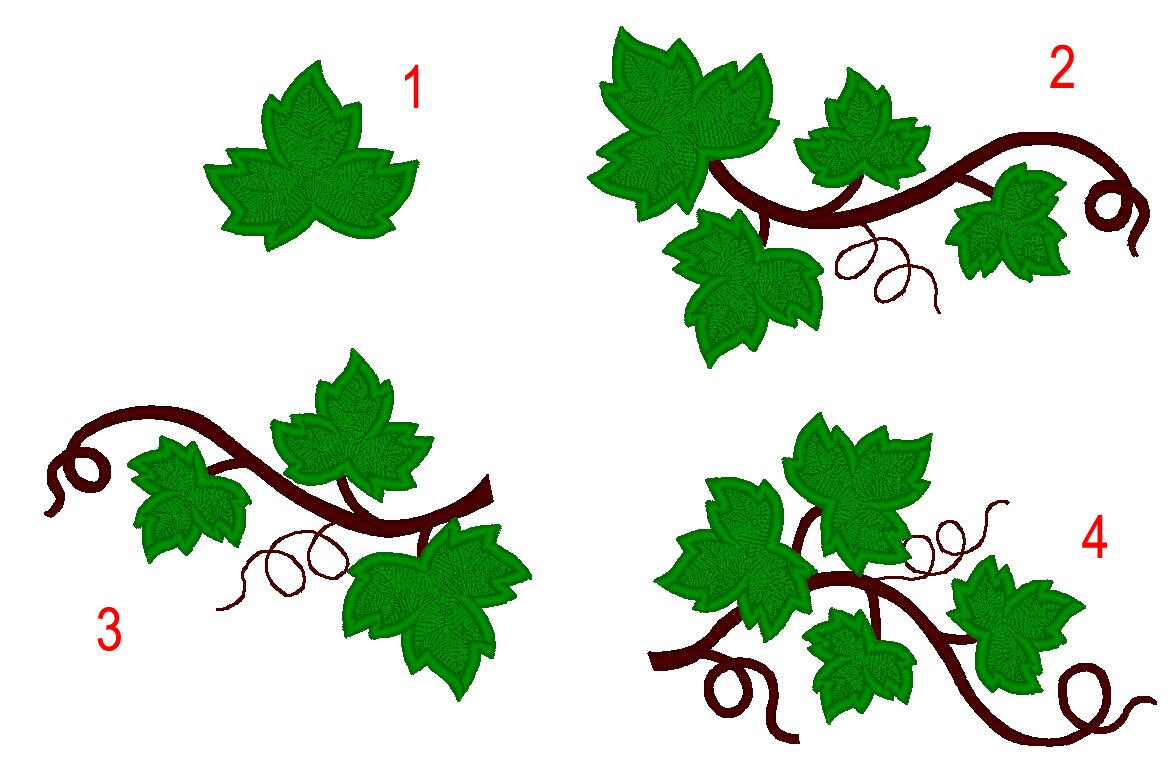 1

2

3

4