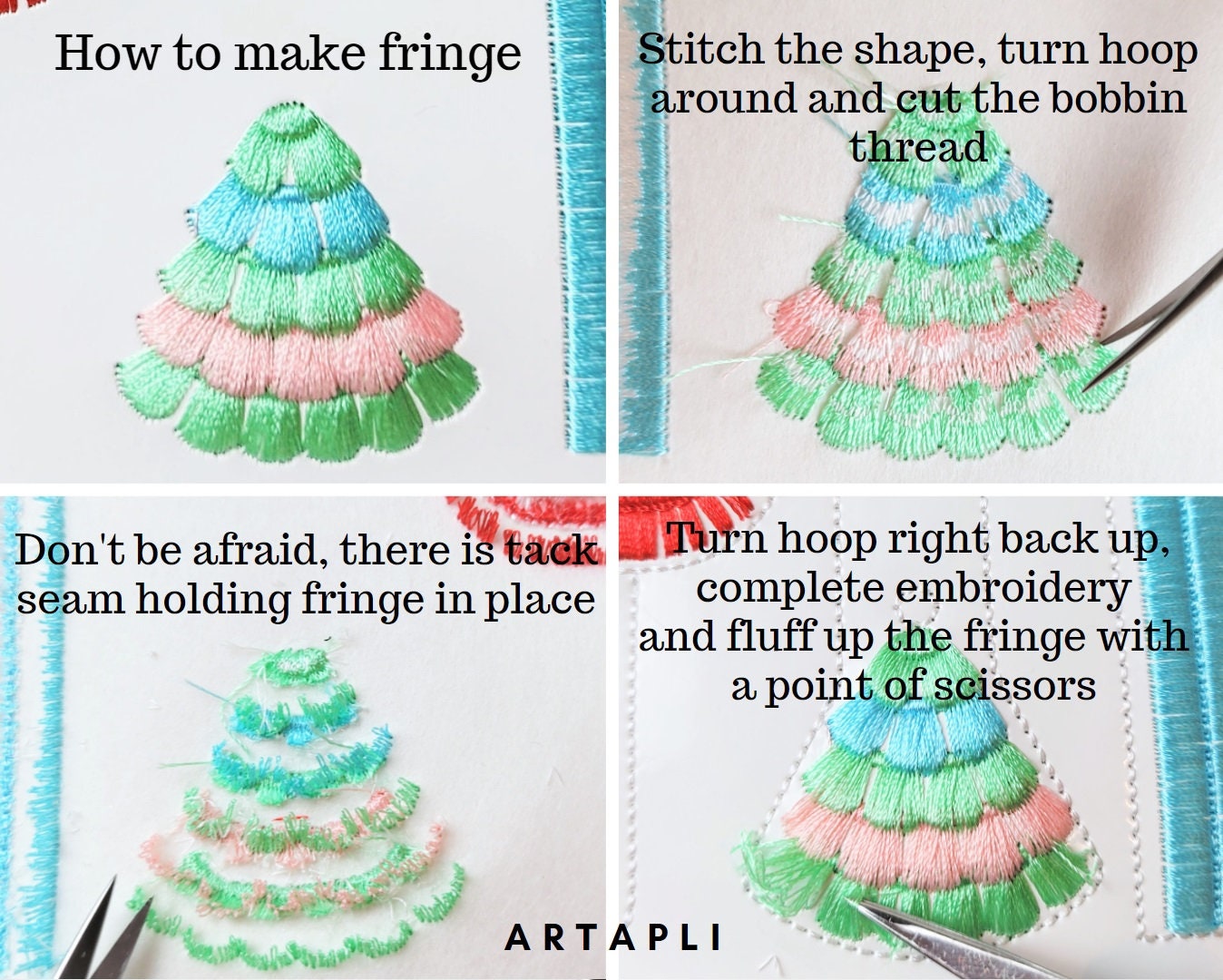 How to make fringe

Stitch the shape, turn hoop around and cut the bobbin thread

Don't be afraid, there is tack seam holding fringe in place

Turn hoop right back up, complete embroidery and fluff up the fringe with a point of scissors

ARTAPLI