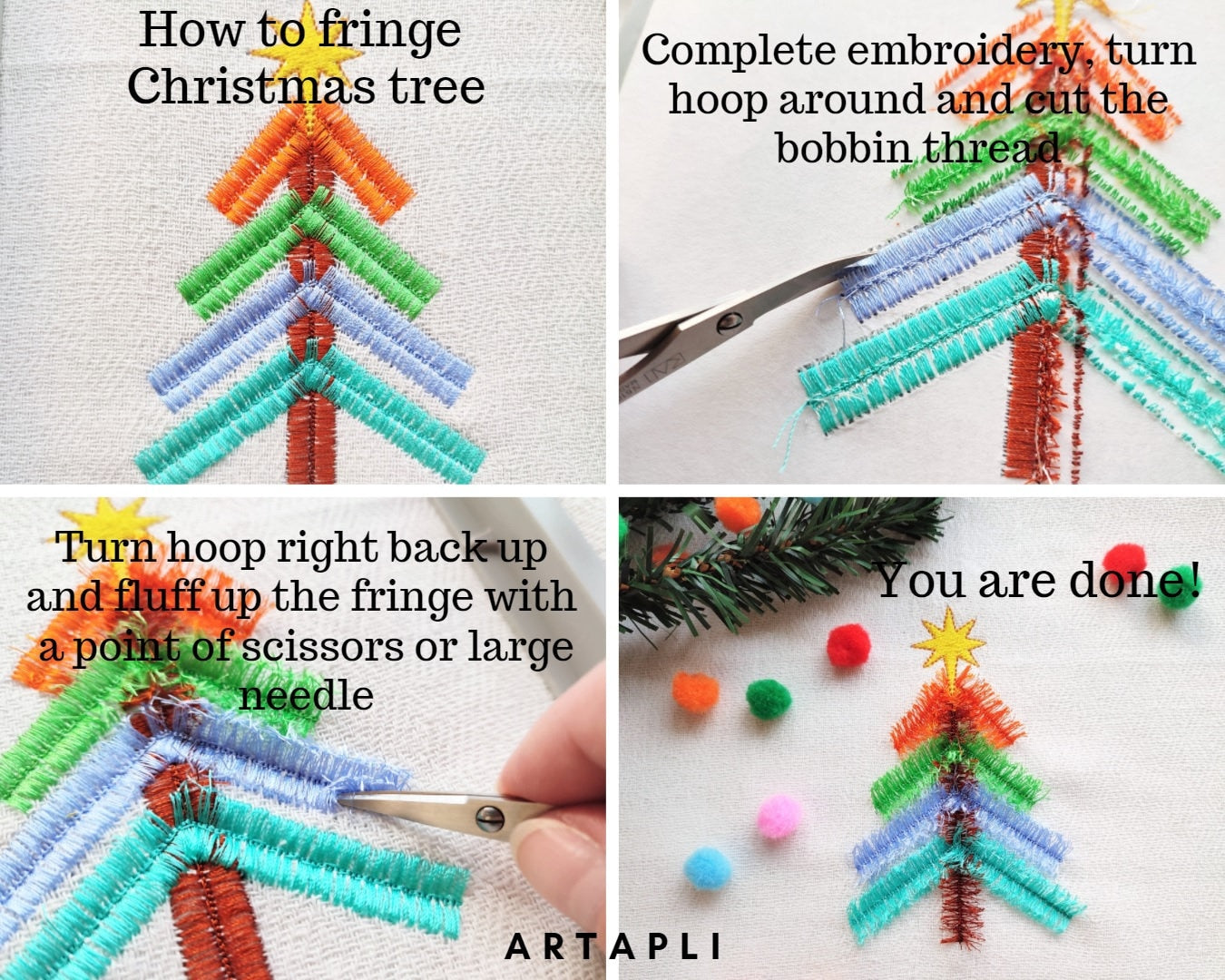 How to fringe Christmas tree

Complete embroidery, turn hoop around and cut the bobbin thread

Turn hoop right back up and fluff up the fringe with a point of scissors or large needle

You are done!

ARTAPLI