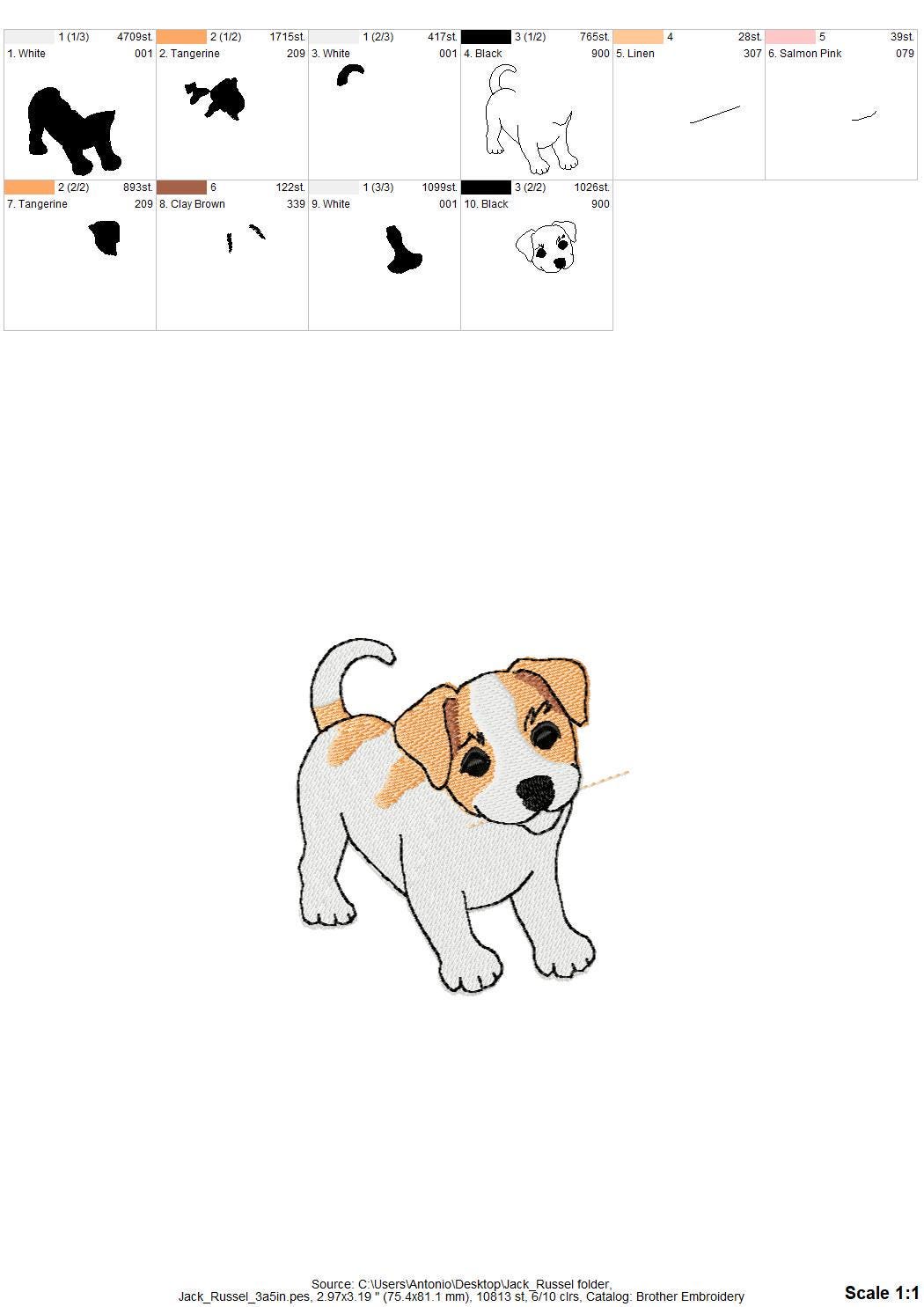 1 (1/3) 4709st.
1. White 001

2 (1/2) 1715st.
2. Tangerine 209

1 (2/3) 417st.
3. White 001

3 (1/2) 765st.
4. Black 900

4 28st.
5. Linen 307

5 39st.
6. Salmon Pink 079

2 (2/2) 893st.
7. Tangerine 209

6 122st.
8. Clay Brown 339

1 (3/3) 1099st.
9. White 001

3 (2/2) 1026st.
10. Black 900

Source: C:\Users\Antonio\Desktop\Jack_Russel folder,
Jack_Russel_3a5in.pes, 2.97x3.19 " (75.4x81.1 mm), 10813 st, 6/10 clrs, Catalog: Brother Embroidery

Scale 1:1